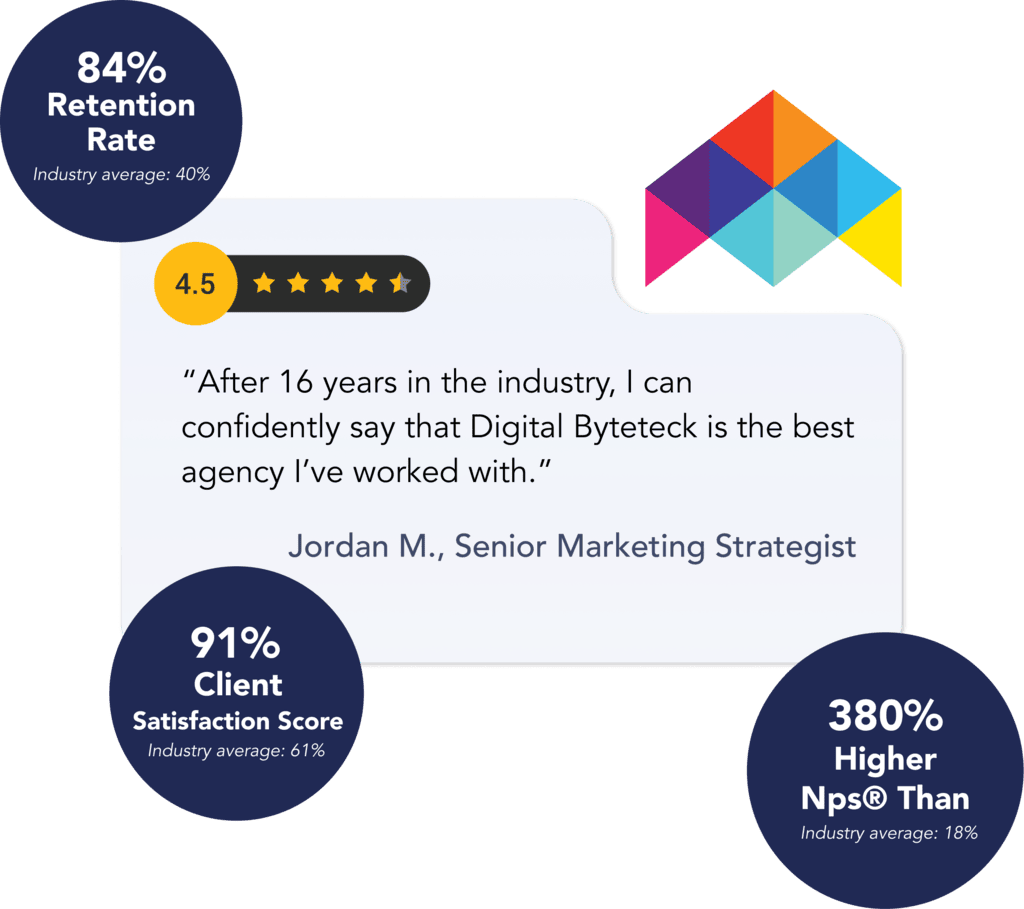 84%
Retention Rate
Industry average: 40%

4.5

“After 16 years in the industry, I can confidently say that Digital Byteteck is the best agency I’ve worked with.”

Jordan M., Senior Marketing Strategist

91%
Client
Satisfaction Score
Industry average: 61%

380%
Higher
Nps® Than
Industry average: 18%